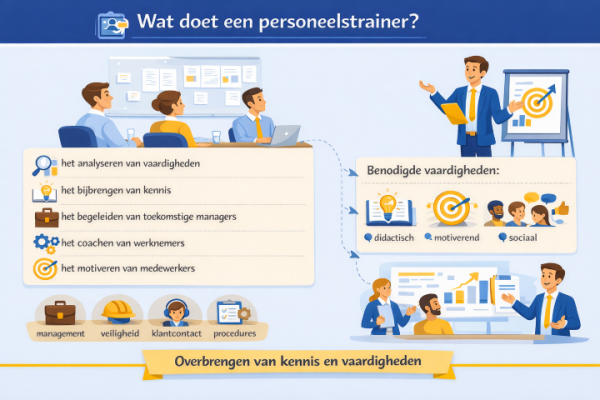 Wat doet een personeelstrainer?

het analyseren van vaardigheden

het bijbrengen van kennis

het begeleiden van toekomstige managers

het coachen van werknemers

het motiveren van medewerkers

management
veiligheid
klantcontact
procedures

Benodigde vaardigheden:

didactisch
motiverend
sociaal

Overbrengen van kennis en vaardigheden