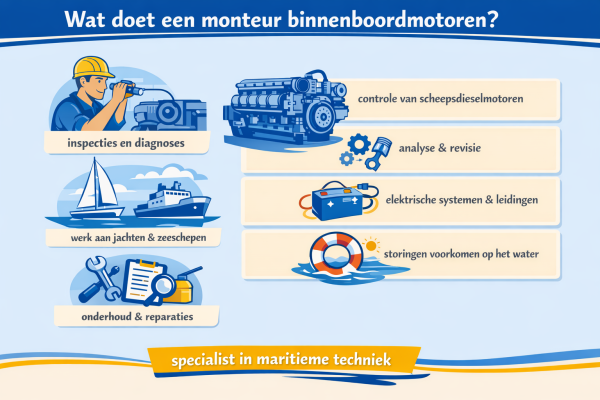 Wat doet een monteur binnenboordmotoren?

inspecties en diagnoses

werk aan jachten & zeeschepen

onderhoud & reparaties

controle van scheepsdieselmotoren

analyse & revisie

elektrische systemen & leidingen

storingen voorkomen op het water

specialist in maritieme techniek